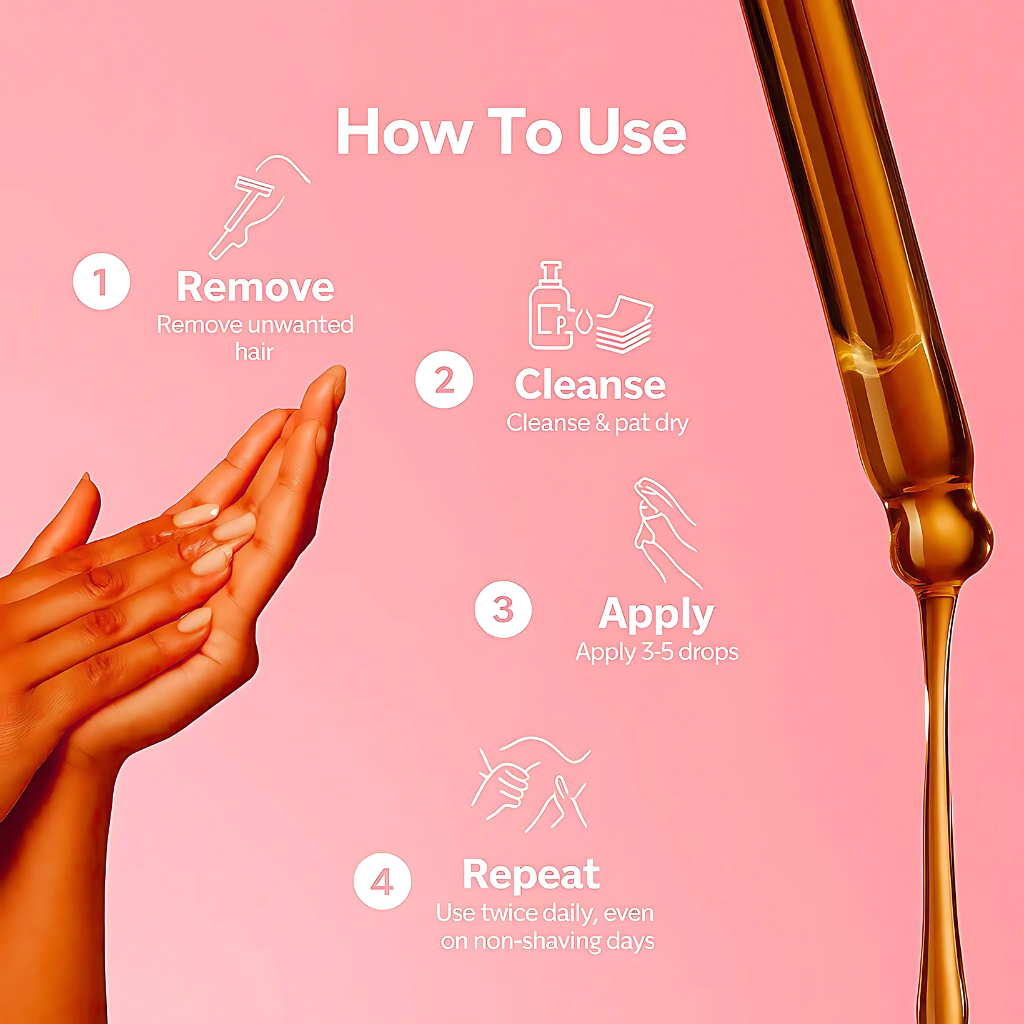 How To Use

1 Remove
Remove unwanted hair

2 Cleanse
Cleanse & pat dry

3 Apply
Apply 3-5 drops

4 Repeat
Use twice daily, even on non-shaving days